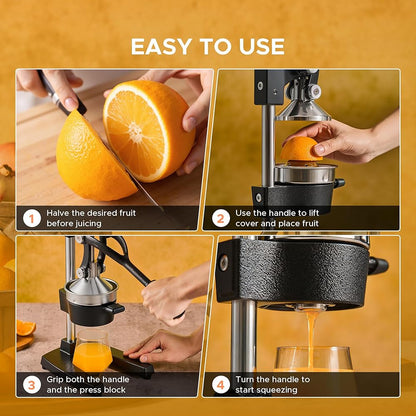 EASY TO USE

1 Halve the desired fruit before juicing

2 Use the handle to lift cover and place fruit

3 Grip both the handle and the press block

4 Turn the handle to start squeezing