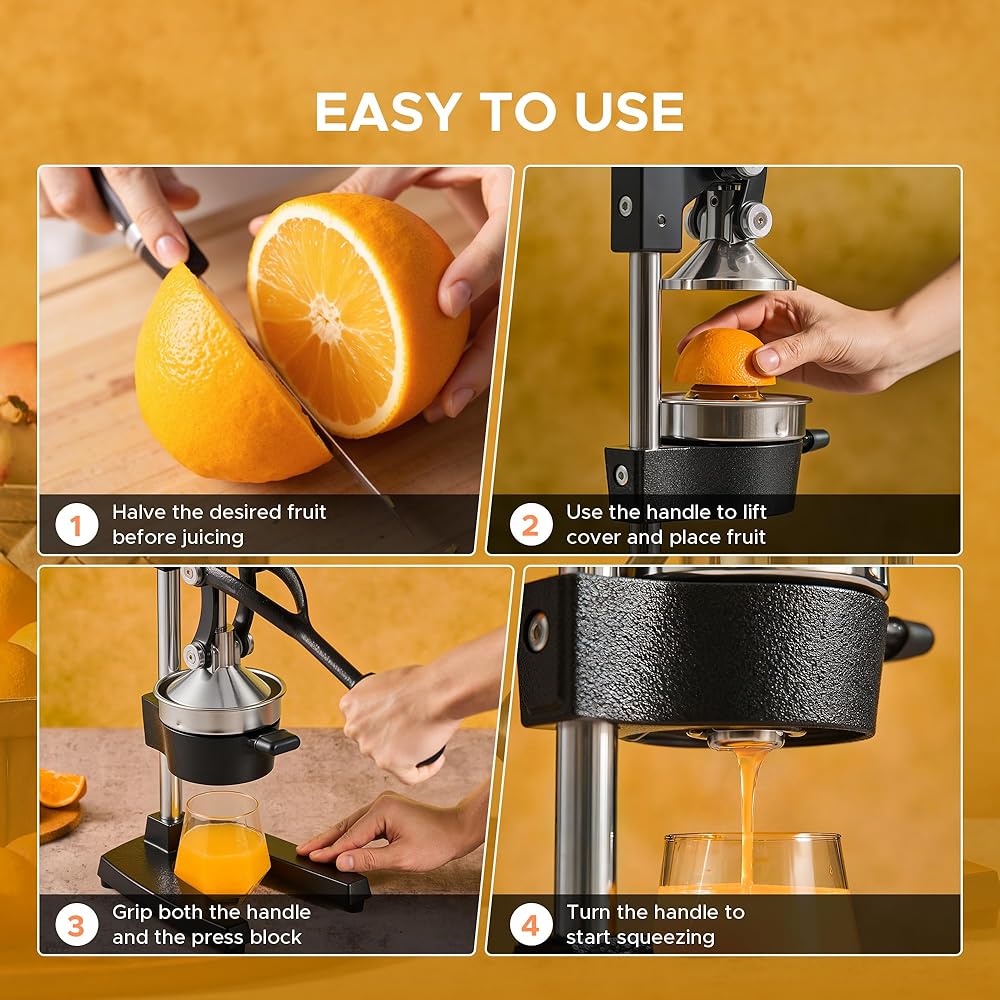 EASY TO USE

1 Halve the desired fruit before juicing

2 Use the handle to lift cover and place fruit

3 Grip both the handle and the press block

4 Turn the handle to start squeezing