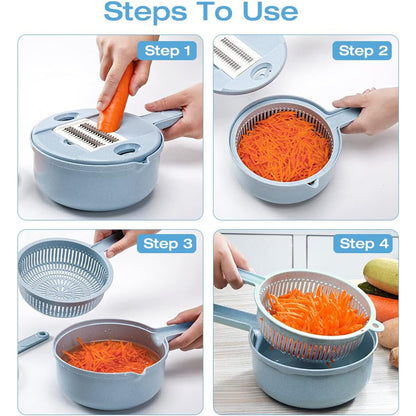 Steps To Use

Step 1

Step 2

Step 3

Step 4