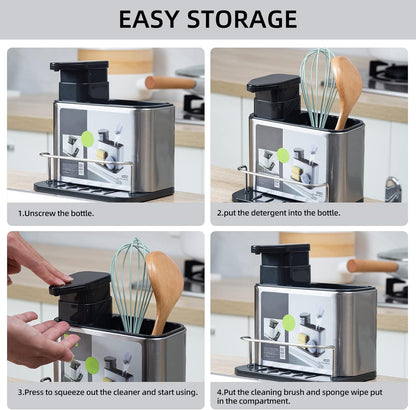 EASY STORAGE

1.Unscrew the bottle.

2.put the detergent into the bottle.

3.Press to squeeze out the cleaner and start using.

4.Put the cleaning brush and sponge wipe put in the compartment.