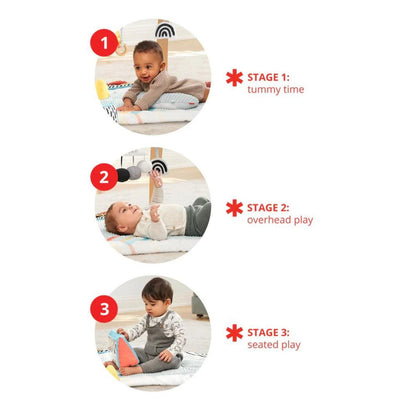 1

STAGE 1:
tummy time

2

STAGE 2:
overhead play

3

STAGE 3:
seated play