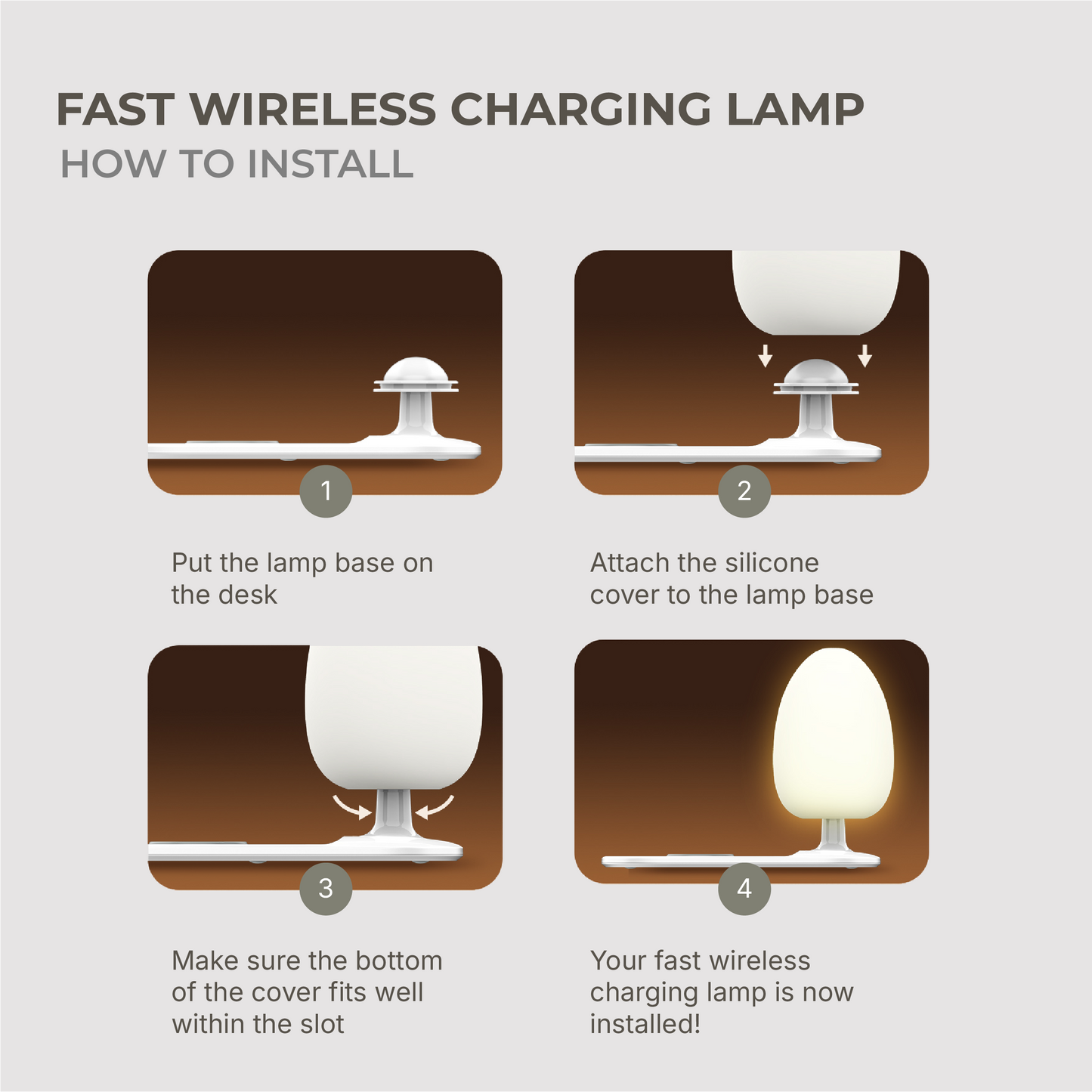 FAST WIRELESS CHARGING LAMP
HOW TO INSTALL

1

Put the lamp base on the desk

2

Attach the silicone cover to the lamp base

3

Make sure the bottom of the cover fits well within the slot

4

Your fast wireless charging lamp is now installed!