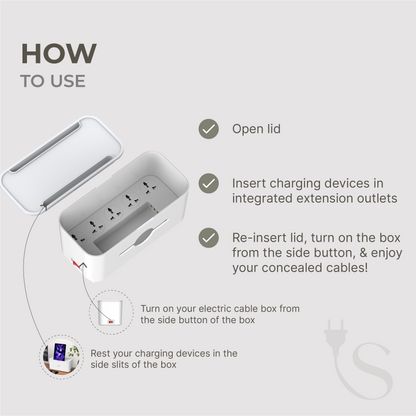 HOW
TO USE

Open lid

Insert charging devices in integrated extension outlets

Re-insert lid, turn on the box from the side button, & enjoy your concealed cables!

Turn on your electric cable box from the side button of the box

Rest your charging devices in the side slits of the box

S