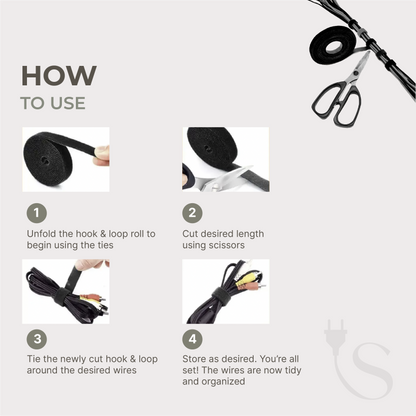 HOW
TO USE

1

Unfold the hook & loop roll to begin using the ties

2

Cut desired length using scissors

3

Tie the newly cut hook & loop around the desired wires

4

Store as desired. You're all set! The wires are now tidy and organized

S