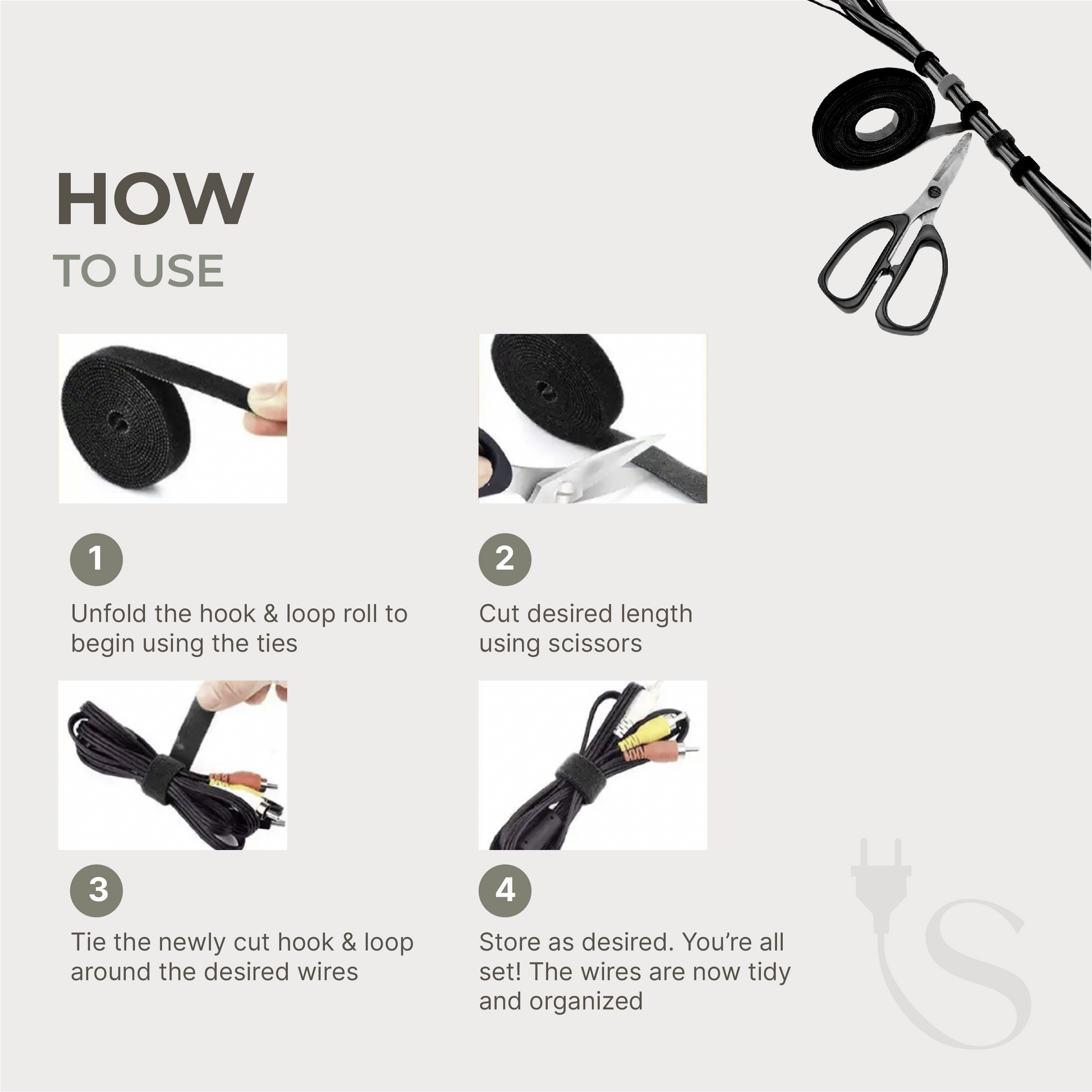 HOW
TO USE

1
Unfold the hook & loop roll to begin using the ties

2
Cut desired length using scissors

3
Tie the newly cut hook & loop around the desired wires

4
Store as desired. You're all set! The wires are now tidy and organized

S