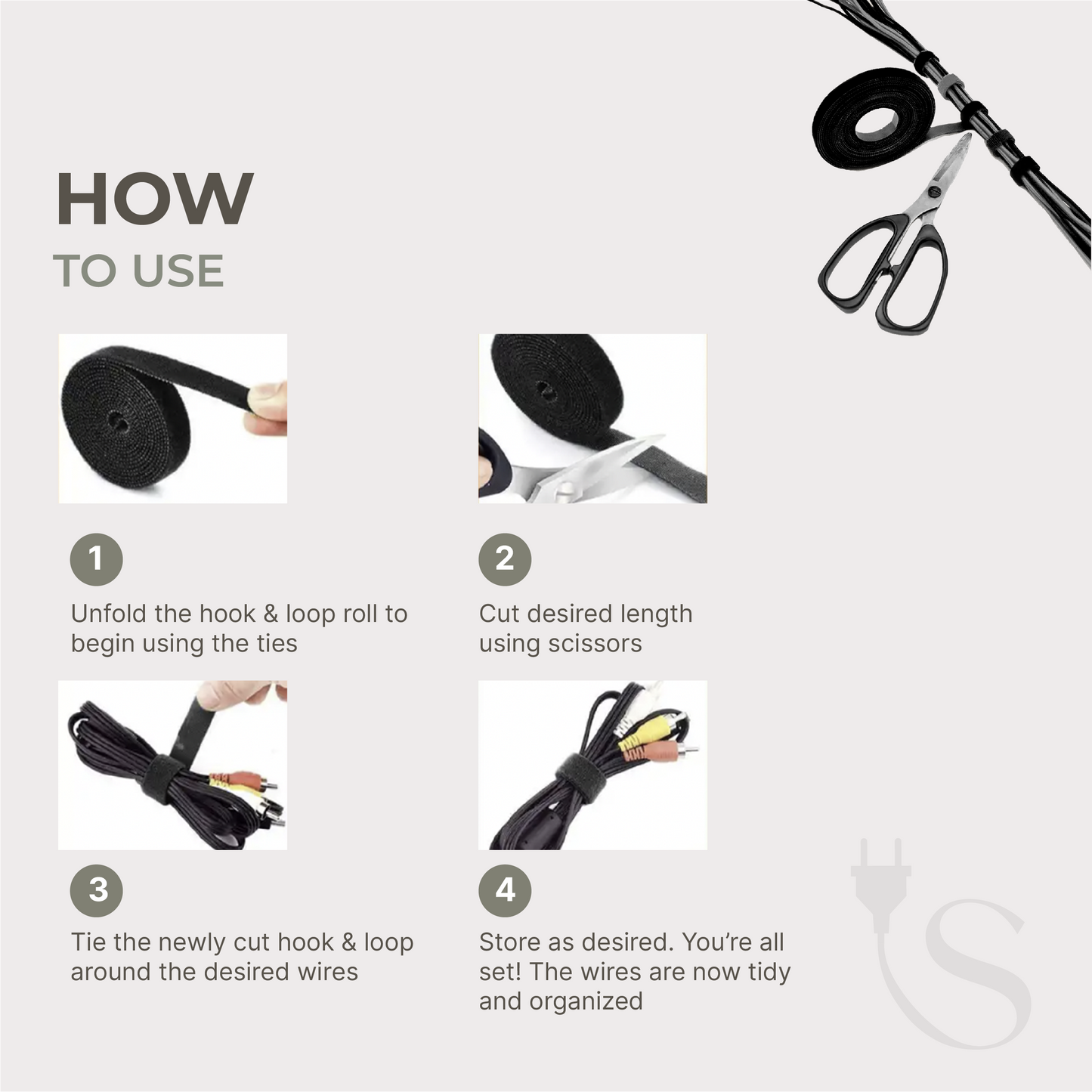 HOW
TO USE

1
Unfold the hook & loop roll to begin using the ties

2
Cut desired length using scissors

3
Tie the newly cut hook & loop around the desired wires

4
Store as desired. You're all set! The wires are now tidy and organized

S