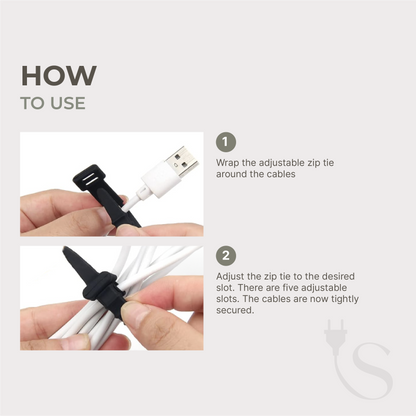 HOW
TO USE

1
Wrap the adjustable zip tie around the cables

2
Adjust the zip tie to the desired slot. There are five adjustable slots. The cables are now tightly secured.

S