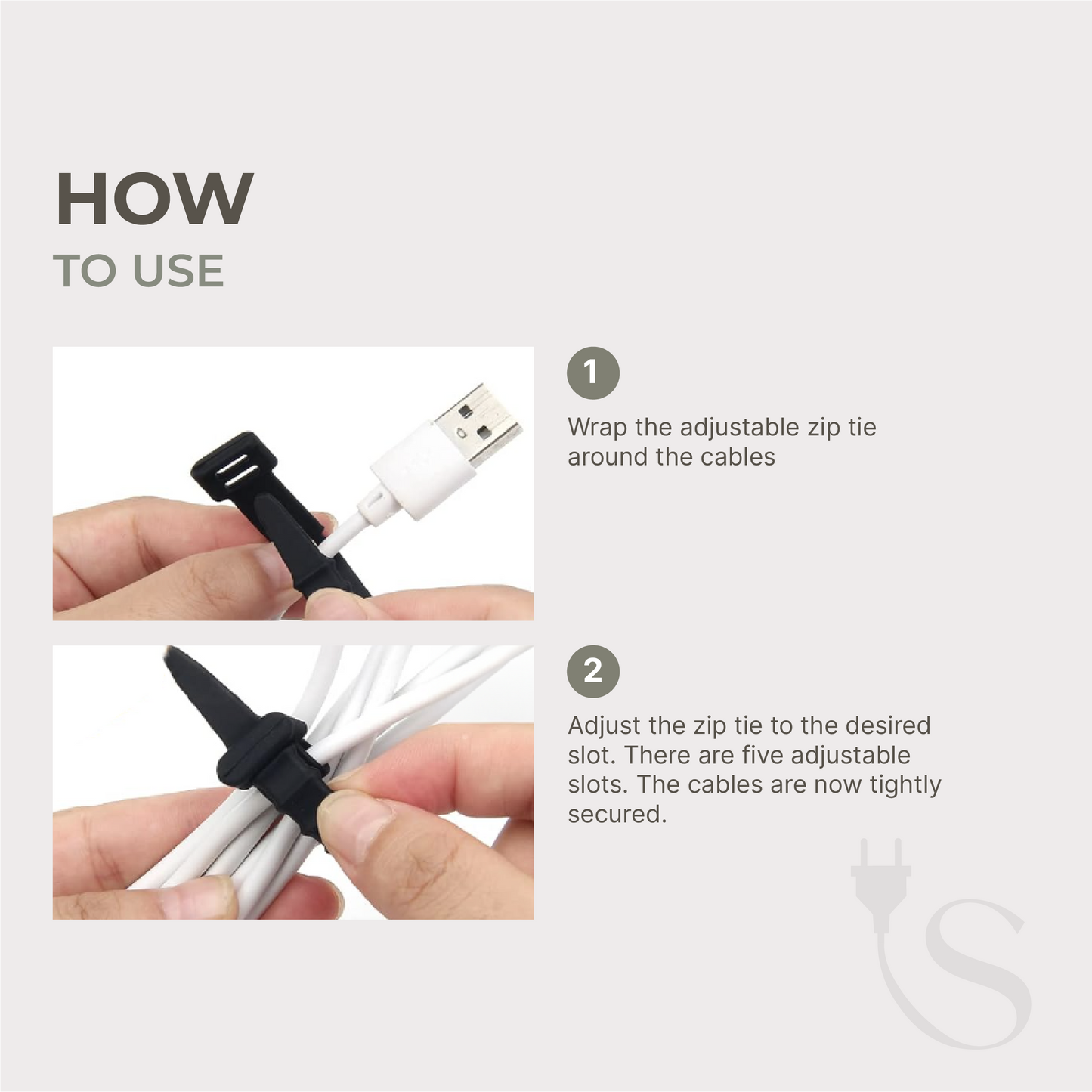 HOW
TO USE

1

Wrap the adjustable zip tie around the cables

2

Adjust the zip tie to the desired slot. There are five adjustable slots. The cables are now tightly secured.

S