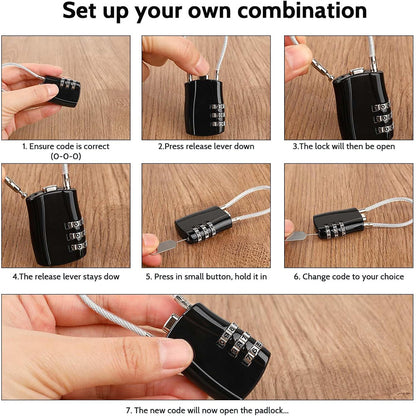 Set up your own combination

1. Ensure code is correct (0-0-0)

2.Press release lever down

3.The lock will then be open

4.The release lever stays dow

5. Press in small button, hold it in

6. Change code to your choice

7. The new code will now open the padlock...