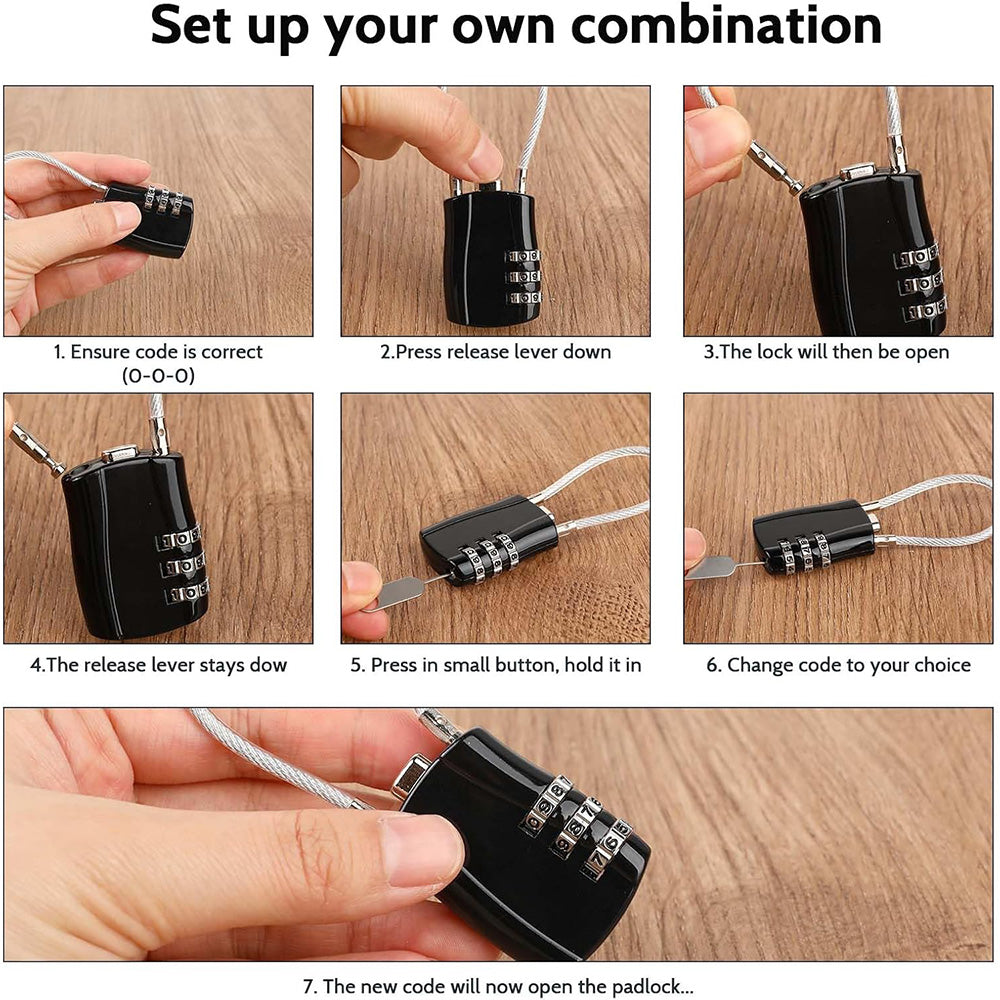 Set up your own combination

1. Ensure code is correct (0-0-0)

2.Press release lever down

3.The lock will then be open

4.The release lever stays dow

5. Press in small button, hold it in

6. Change code to your choice

7. The new code will now open the padlock...