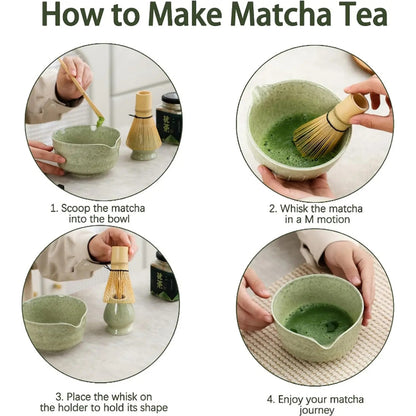 How to Make Matcha Tea

1. Scoop the matcha into the bowl

2. Whisk the matcha in a M motion

3. Place the whisk on the holder to hold its shape

4. Enjoy your matcha journey