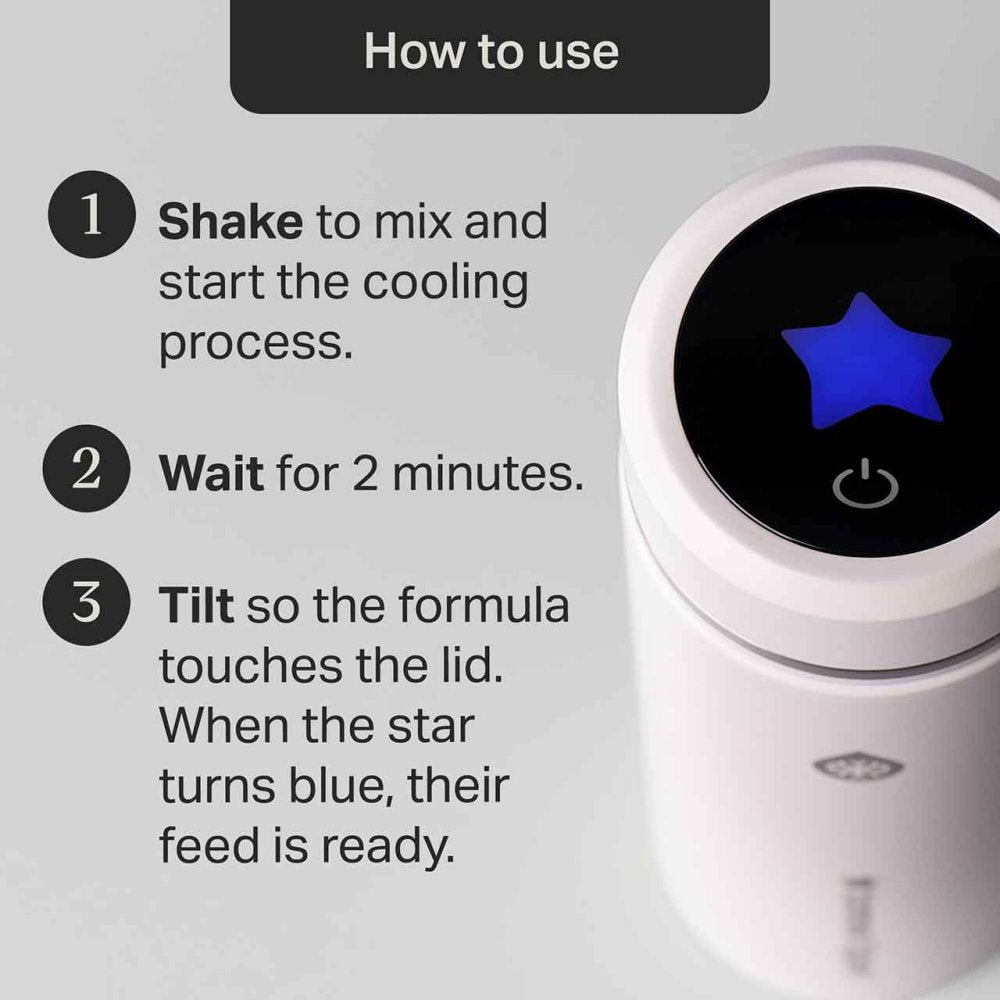 How to use

1 Shake to mix and start the cooling process.

2 Wait for 2 minutes.

3 Tilt so the formula touches the lid. When the star turns blue, their feed is ready.