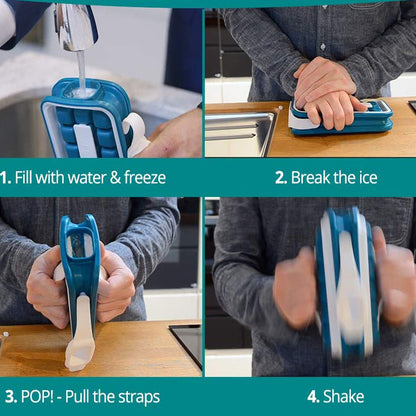 1. Fill with water & freeze

2. Break the ice

3. POP! - Pull the straps

4. Shake