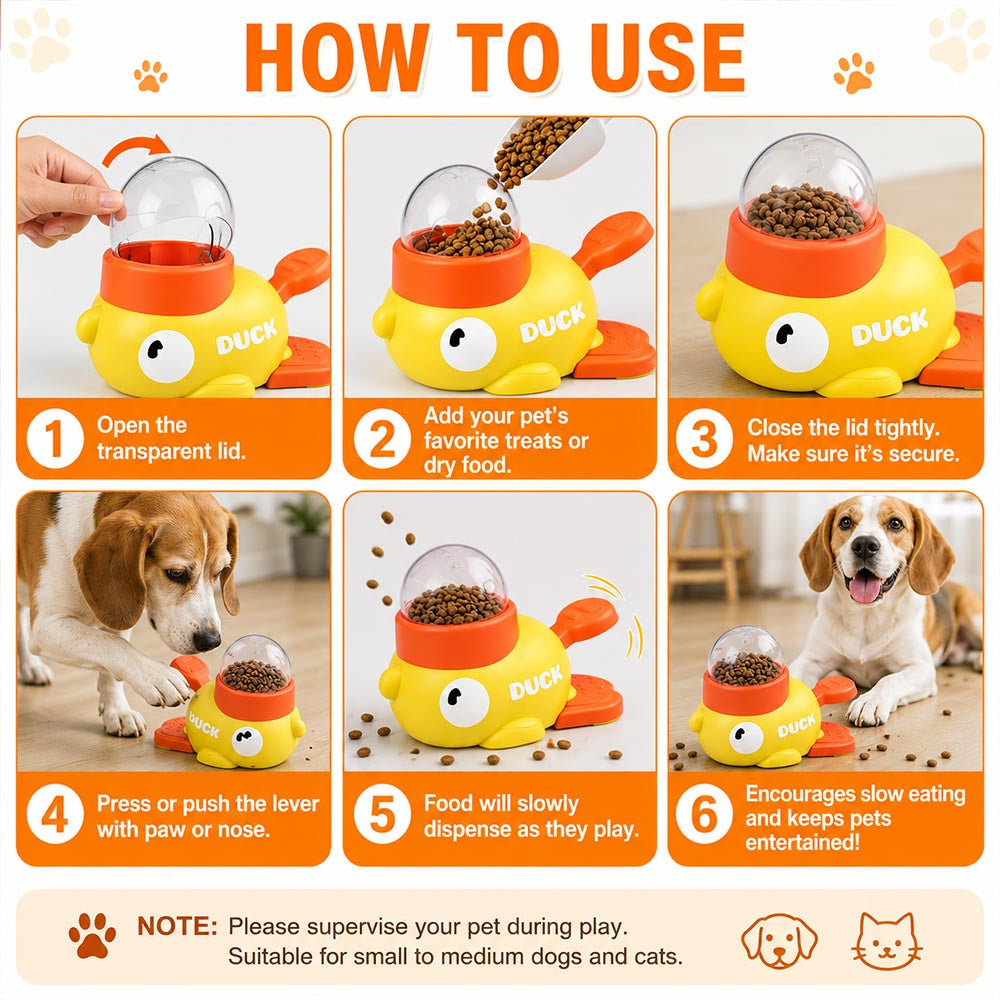 HOW TO USE

DUCK

1 Open the transparent lid.

DUCK

2 Add your pet's favorite treats or dry food.

DUCK

3 Close the lid tightly. Make sure it's secure.

DUCK

4 Press or push the lever with paw or nose.

DUCK

5 Food will slowly dispense as they play.

DUCK

6 Encourages slow eating and keeps pets entertained!

NOTE: Please supervise your pet during play. Suitable for small to medium dogs and cats.