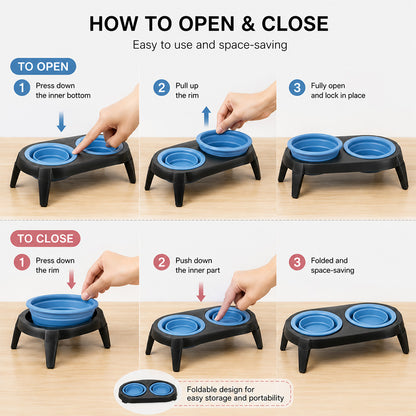 HOW TO OPEN & CLOSE

Easy to use and space-saving

TO OPEN

1 Press down the inner bottom

2 Pull up the rim

3 Fully open and lock in place

TO CLOSE

1 Press down the rim

2 Push down the inner part

3 Folded and space-saving

Foldable design for easy storage and portability