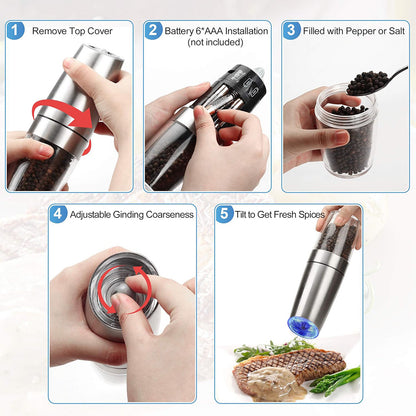 1 Remove Top Cover

2 Battery 6*AAA Installation (not included)

3 Filled with Pepper or Salt

4 Adjustable Ginding Coarseness

5 Tilt to Get Fresh Spices