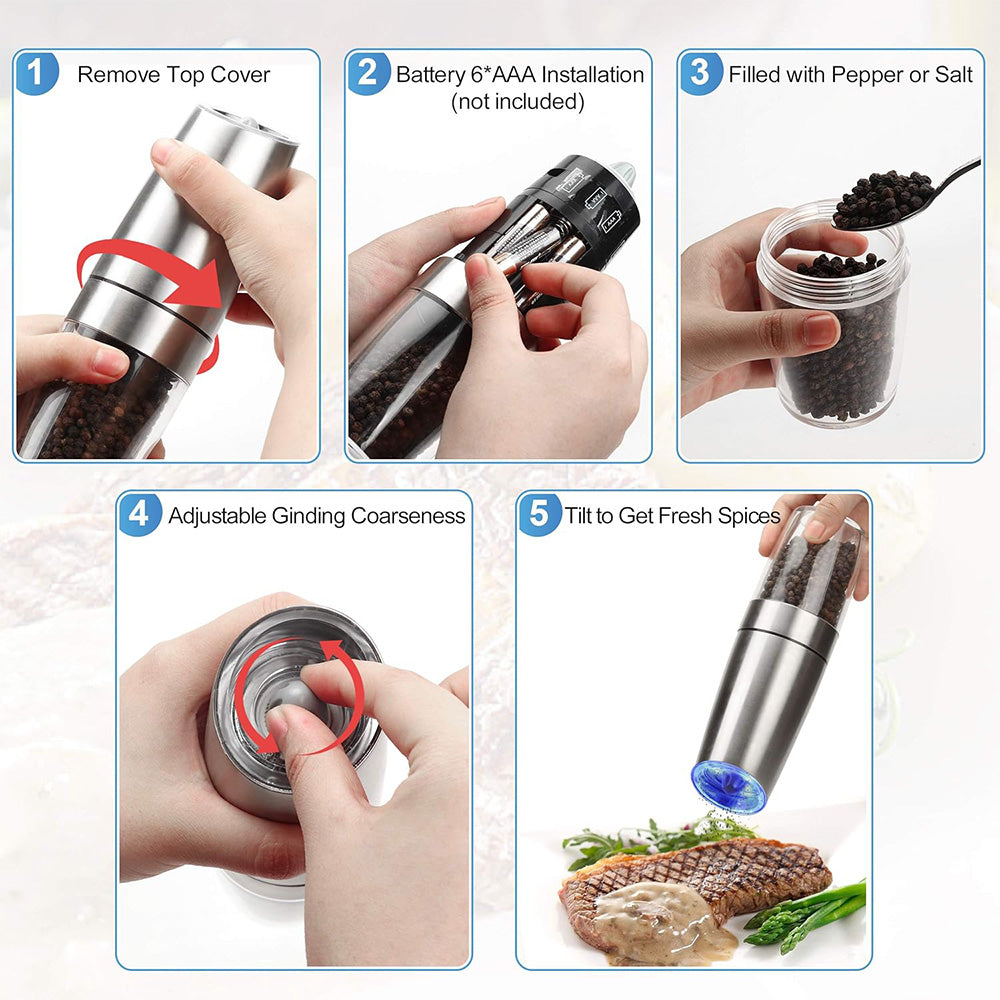 1 Remove Top Cover

2 Battery 6*AAA Installation (not included)

3 Filled with Pepper or Salt

4 Adjustable Ginding Coarseness

5 Tilt to Get Fresh Spices