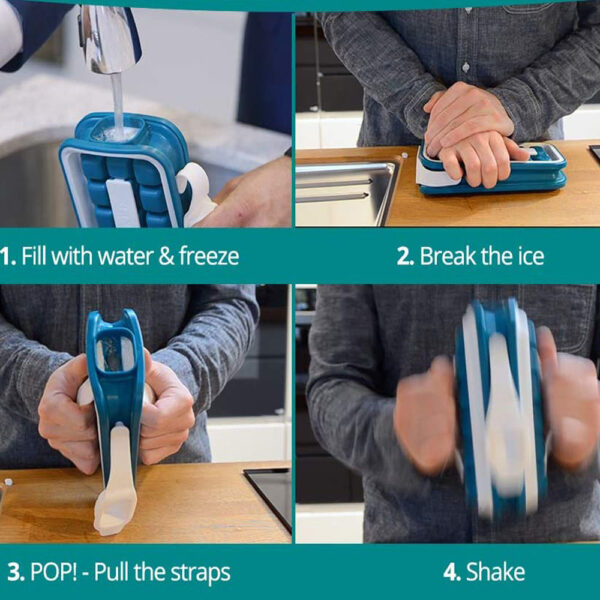 1. Fill with water & freeze

2. Break the ice

3. POP! - Pull the straps

4. Shake