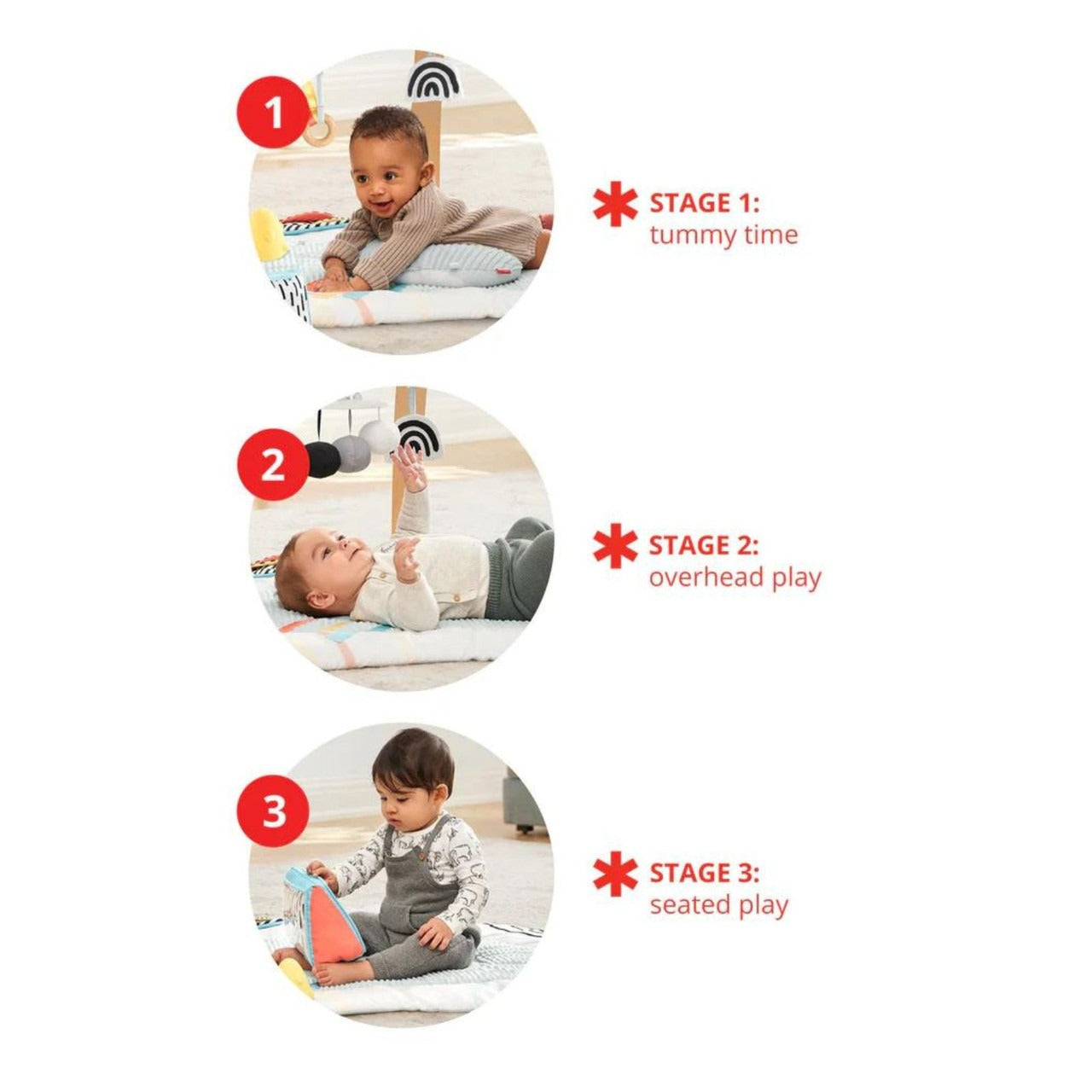 1

STAGE 1:
tummy time

2

STAGE 2:
overhead play

3

STAGE 3:
seated play