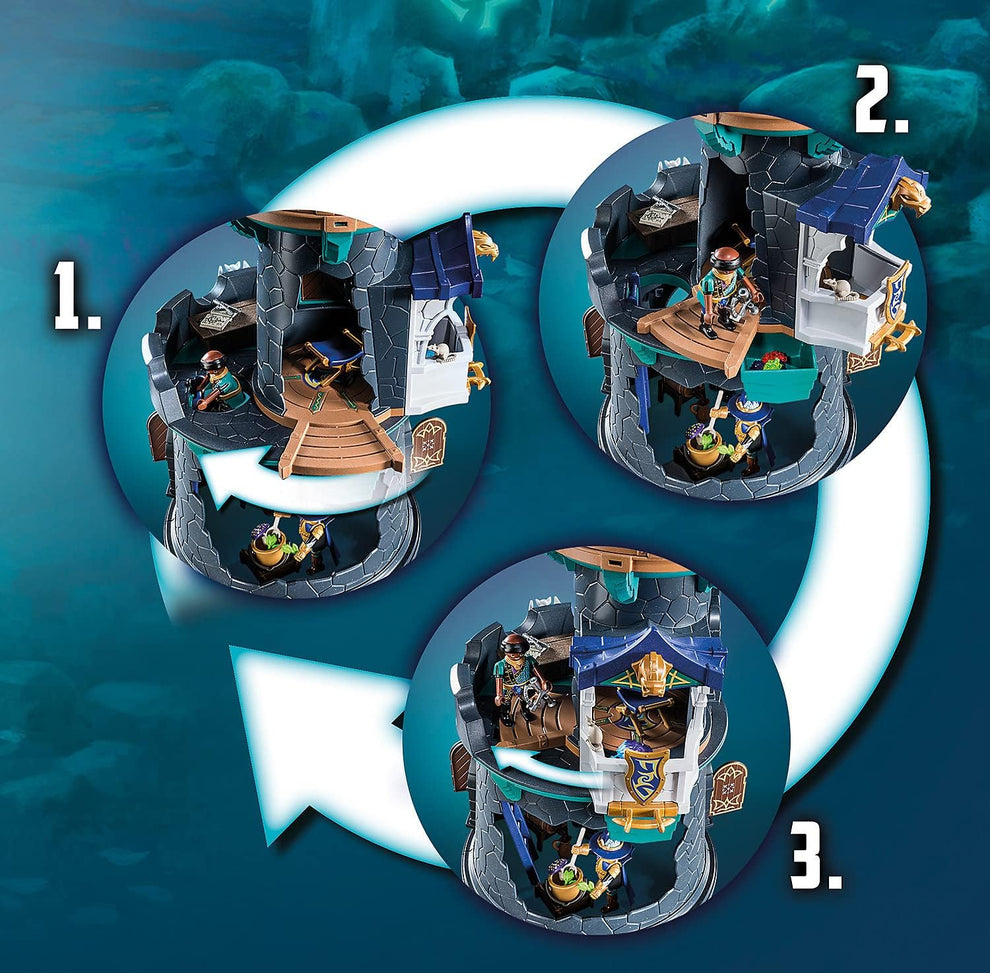 1.

2.

3.